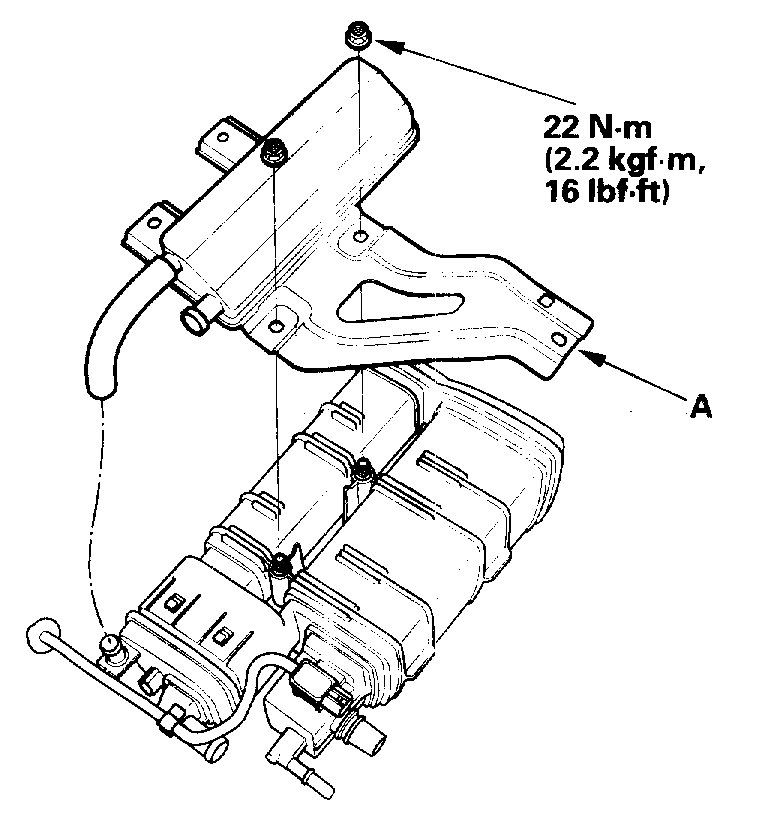 22 N·m
(2.2 kgf·m,
16 lbf·ft)

A