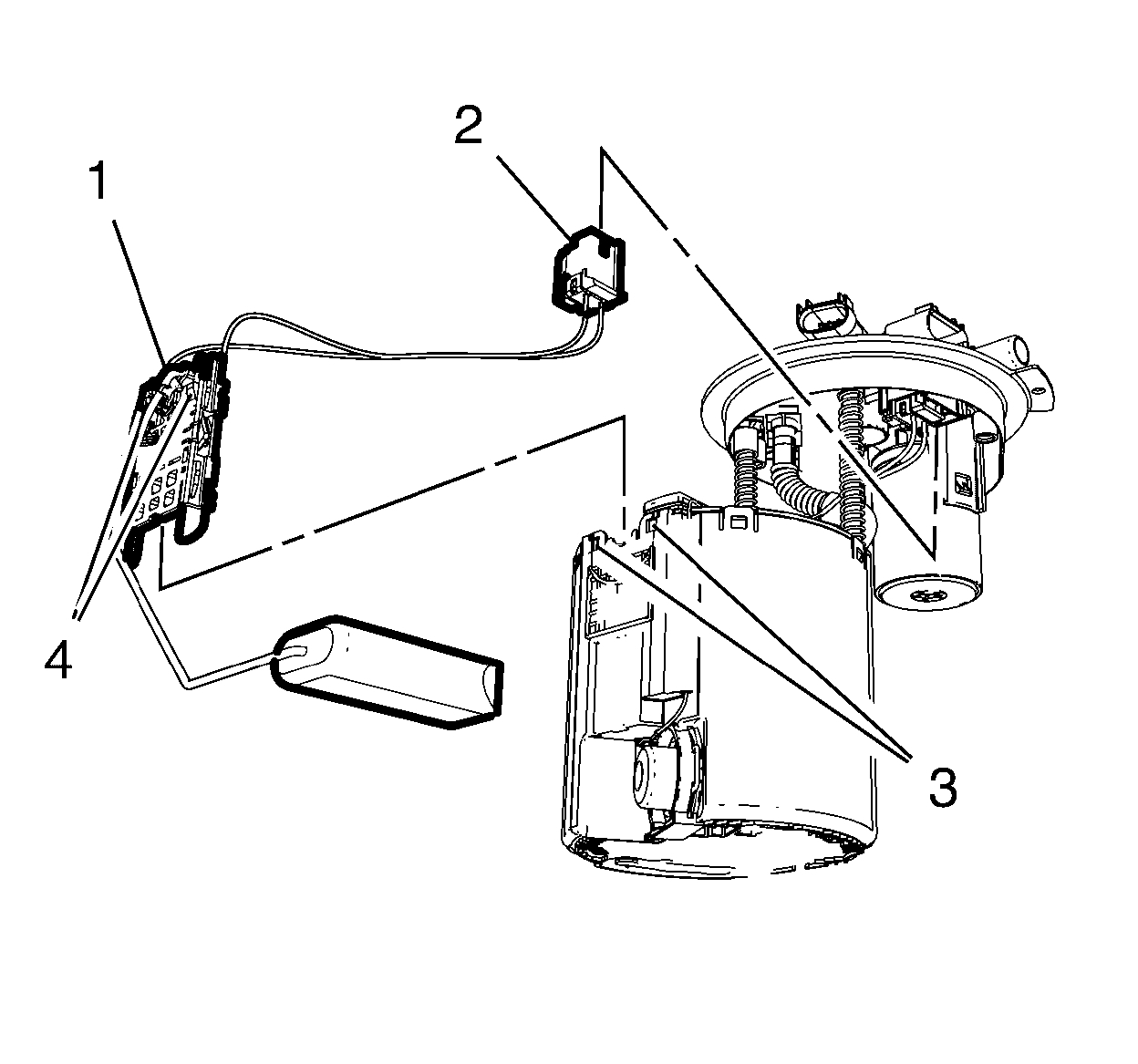 2
1
4
3