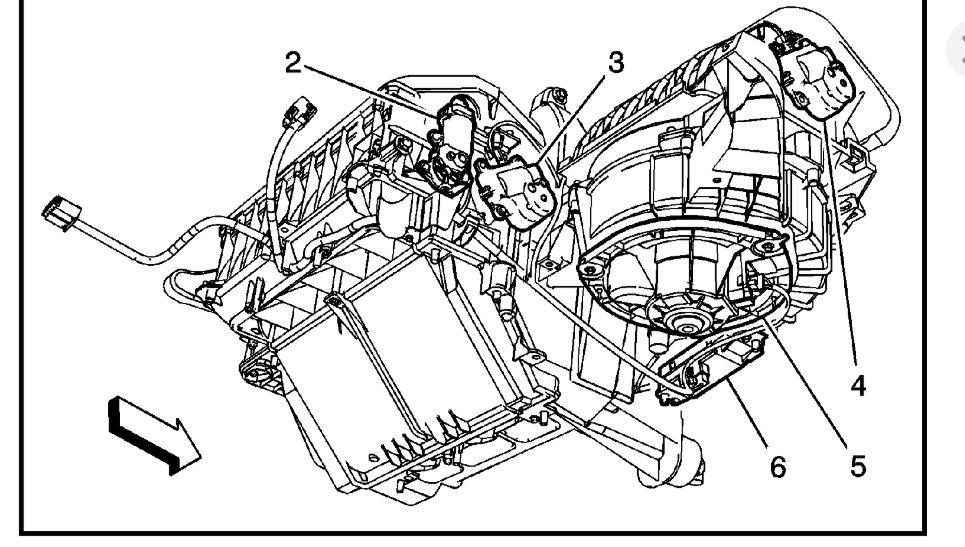 2
3
4
5
6