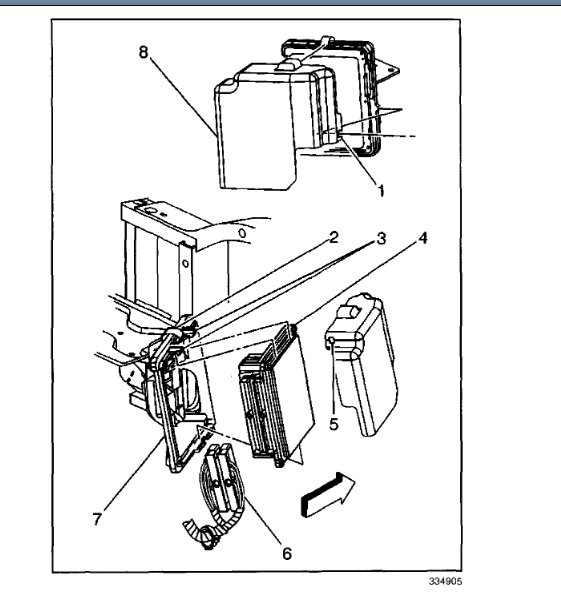 8
1
2
3
4
5
7
6
334905