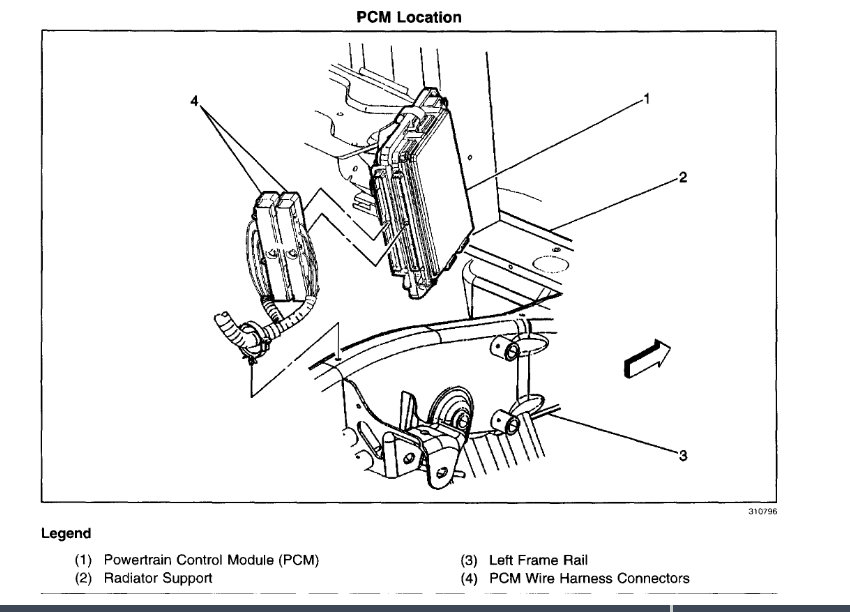 PCM Location

4

1

2

3

310796

Legend

(1) Powertrain Control Module (PCM)
(2) Radiator Support

(3) Left Frame Rail
(4) PCM Wire Harness Connectors