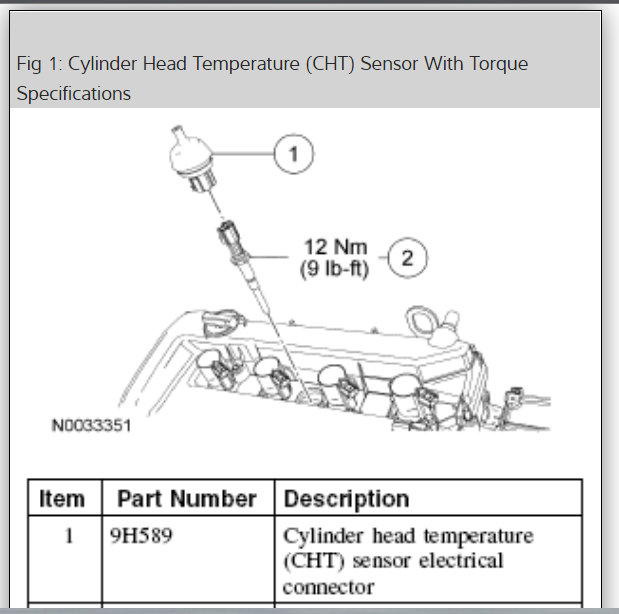 Fig 1: Cylinder Head Temperature (CHT) Sensor With Torque Specifications

1

12 Nm
(9 lb-ft)

2

N0033351

| Item | Part Number | Description |
|---|---|---|
| 1 | 9H589 | Cylinder head temperature (CHT) sensor electrical connector |