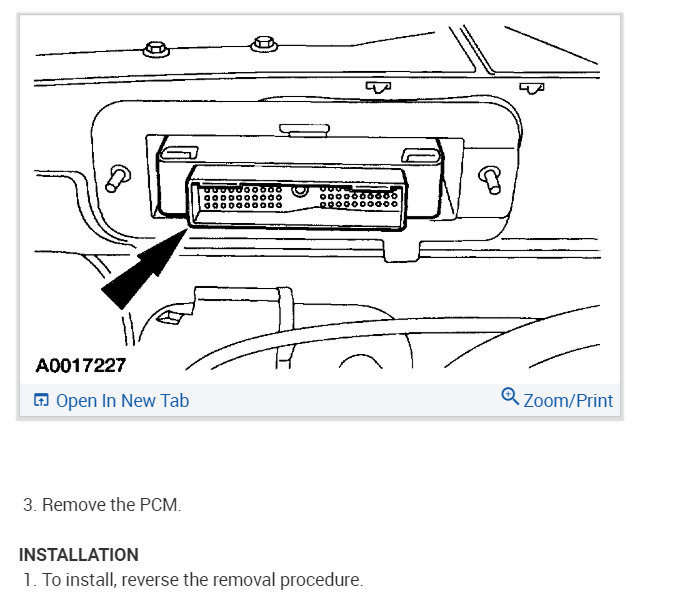 A0017227

Open In New Tab

Zoom/Print

3. Remove the PCM.

INSTALLATION

1. To install, reverse the removal procedure.