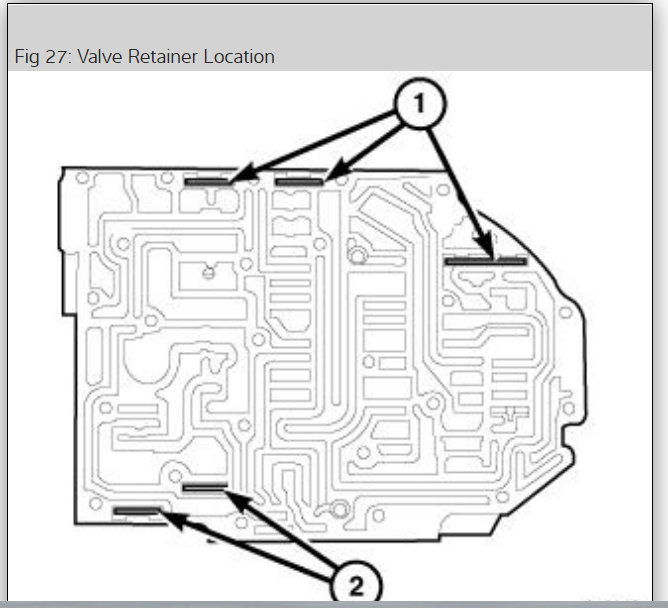 Fig 27: Valve Retainer Location

1

2