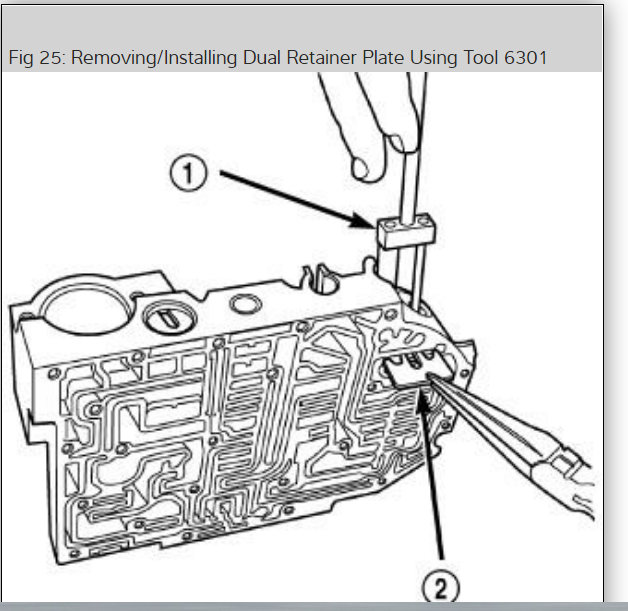 Fig 25: Removing/Installing Dual Retainer Plate Using Tool 6301

1

2