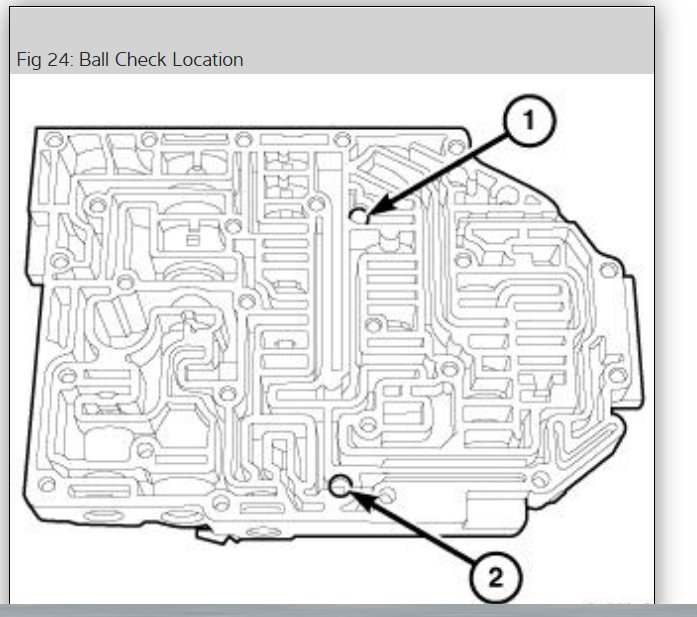 Fig 24: Ball Check Location

1

2