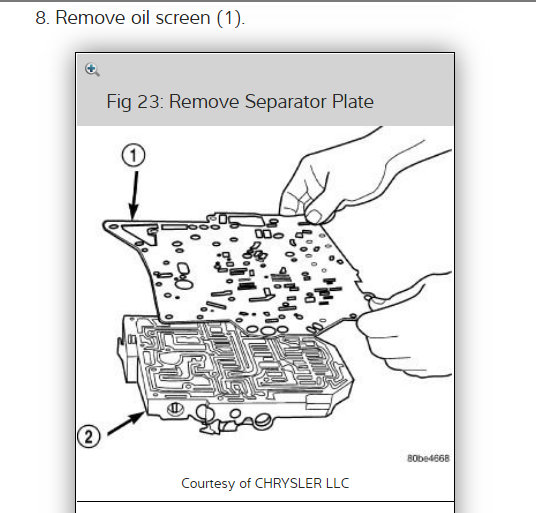 8. Remove oil screen (1).

Fig 23: Remove Separator Plate

1

2

80be4668

Courtesy of CHRYSLER LLC