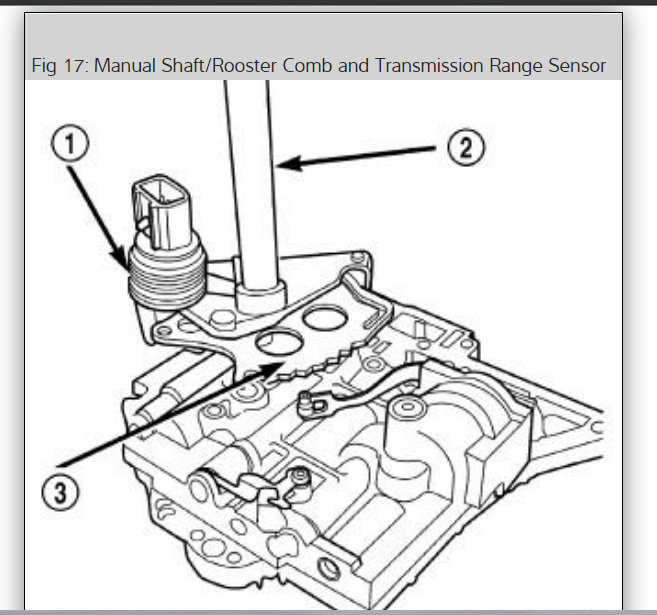 Fig 17: Manual Shaft/Rooster Comb and Transmission Range Sensor

1

2

3