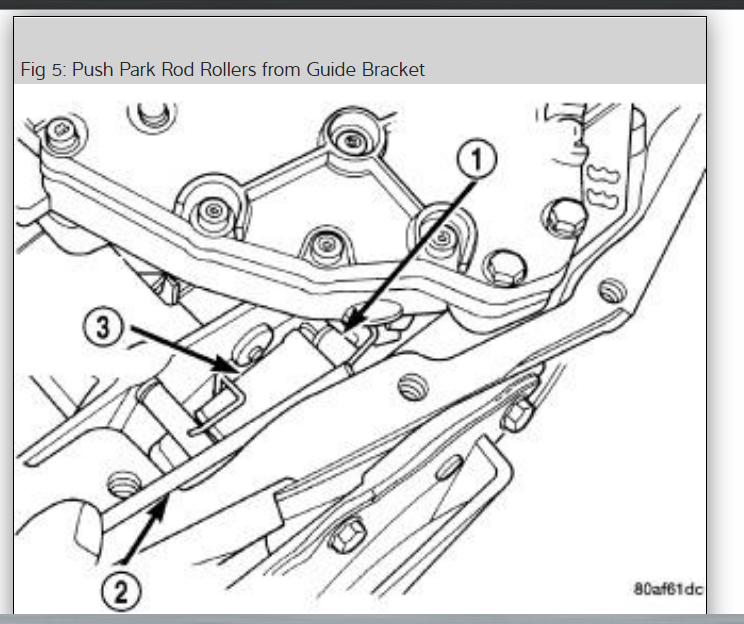 Fig 5: Push Park Rod Rollers from Guide Bracket

1

3

2

80af61dc