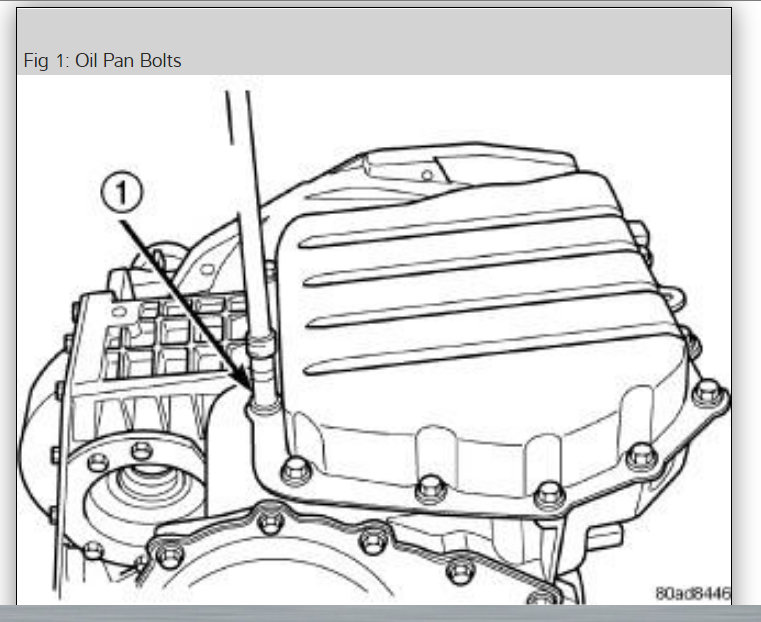 Fig 1: Oil Pan Bolts

1

80ad8446