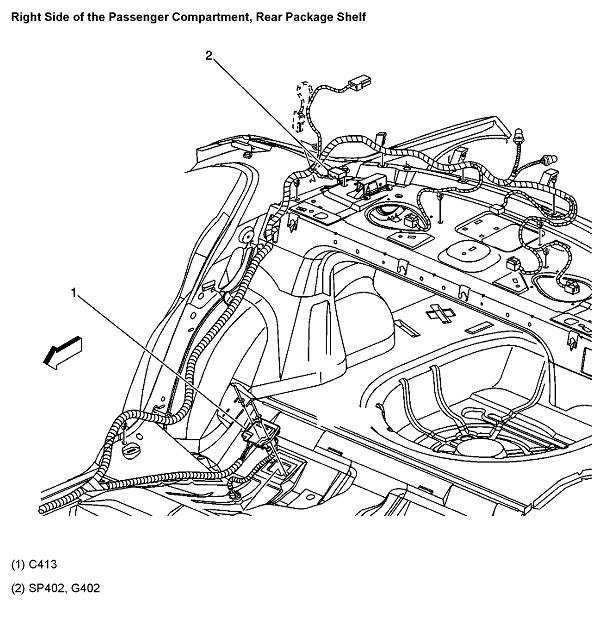 Right Side of the Passenger Compartment, Rear Package Shelf

2

1

(1) C413

(2) SP402, G402