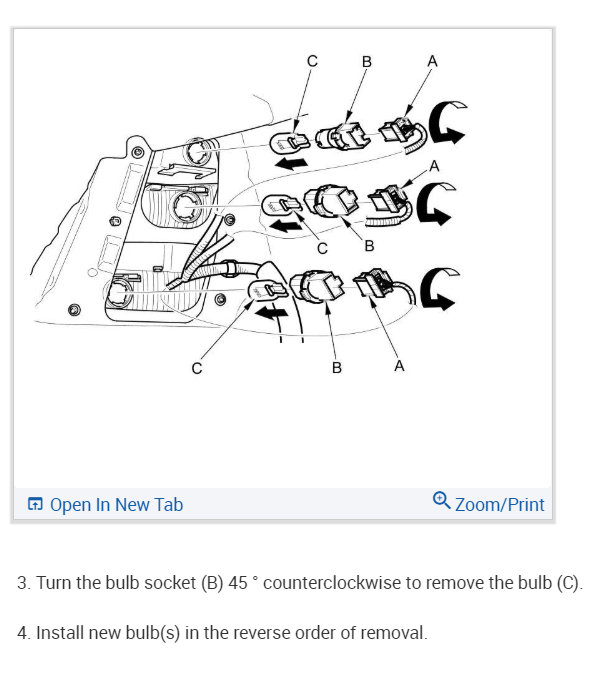 C B A
A
C B
C B A

Open In New Tab
Zoom/Print

3. Turn the bulb socket (B) 45 ° counterclockwise to remove the bulb (C).

4. Install new bulb(s) in the reverse order of removal.