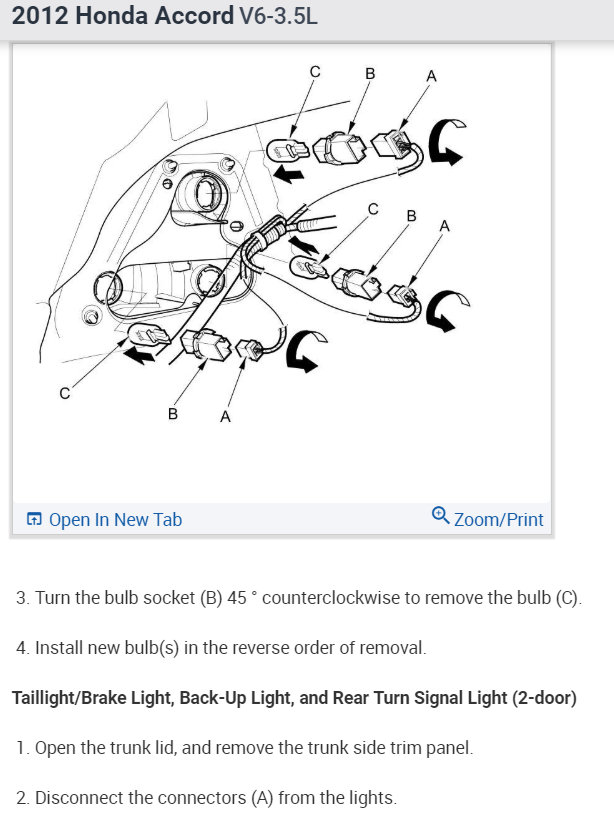 2012 Honda Accord V6-3.5L

C B A

C B A

C

B A

Open In New Tab

Zoom/Print

3. Turn the bulb socket (B) 45 ° counterclockwise to remove the bulb (C).

4. Install new bulb(s) in the reverse order of removal.

Taillight/Brake Light, Back-Up Light, and Rear Turn Signal Light (2-door)

1. Open the trunk lid, and remove the trunk side trim panel.

2. Disconnect the connectors (A) from the lights.