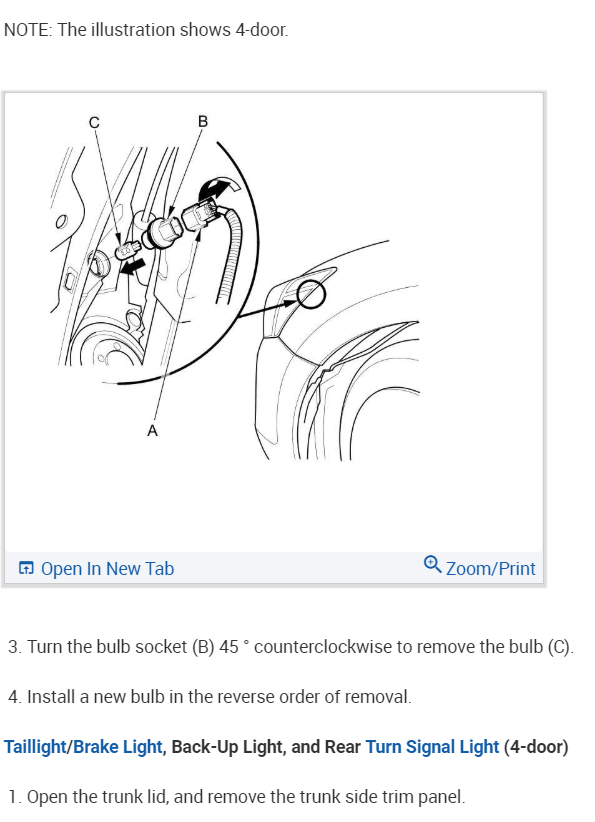 NOTE: The illustration shows 4-door.

C

B

A

Open In New Tab

Zoom/Print

3. Turn the bulb socket (B) 45 ° counterclockwise to remove the bulb (C).

4. Install a new bulb in the reverse order of removal.

Taillight/Brake Light, Back-Up Light, and Rear Turn Signal Light (4-door)

1. Open the trunk lid, and remove the trunk side trim panel.