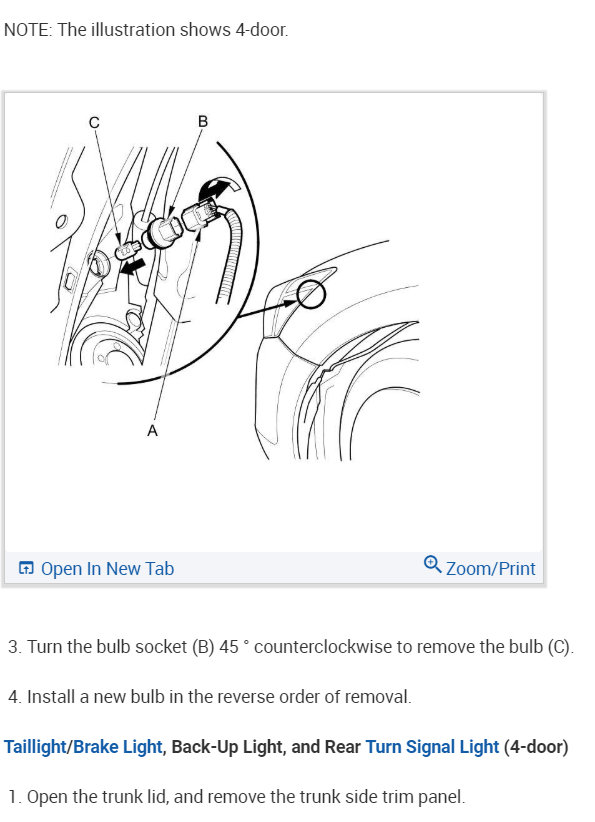 NOTE: The illustration shows 4-door.

C

B

A

Open In New Tab

Zoom/Print

3. Turn the bulb socket (B) 45 ° counterclockwise to remove the bulb (C).

4. Install a new bulb in the reverse order of removal.

Taillight/Brake Light, Back-Up Light, and Rear Turn Signal Light (4-door)

1. Open the trunk lid, and remove the trunk side trim panel.