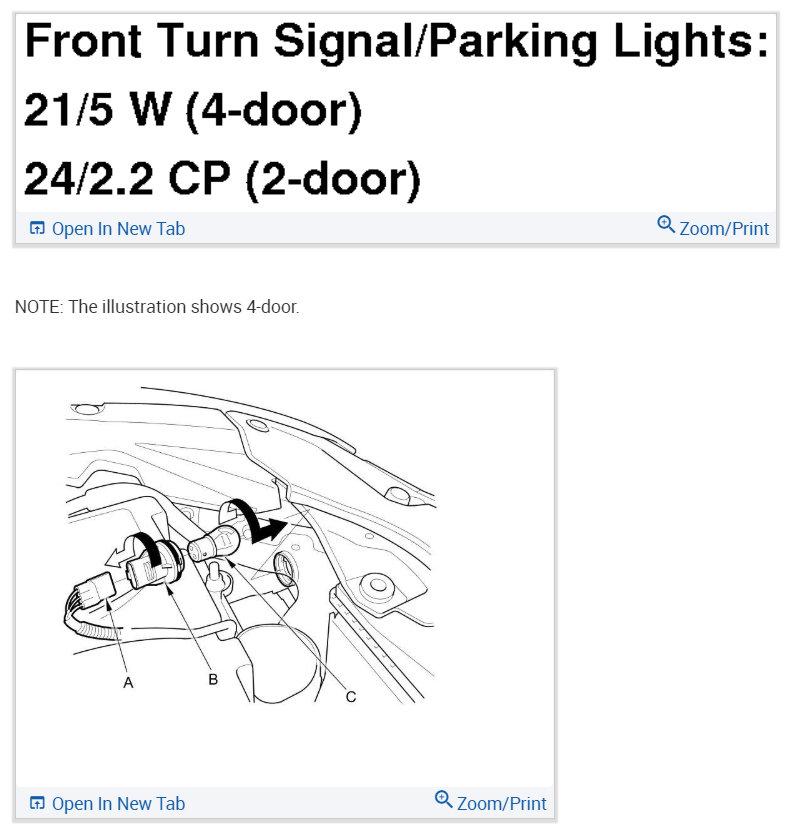 Front Turn Signal/Parking Lights:
21/5 W (4-door)
24/2.2 CP (2-door)

Open In New Tab
Zoom/Print

NOTE: The illustration shows 4-door.

A
B
C

Open In New Tab
Zoom/Print