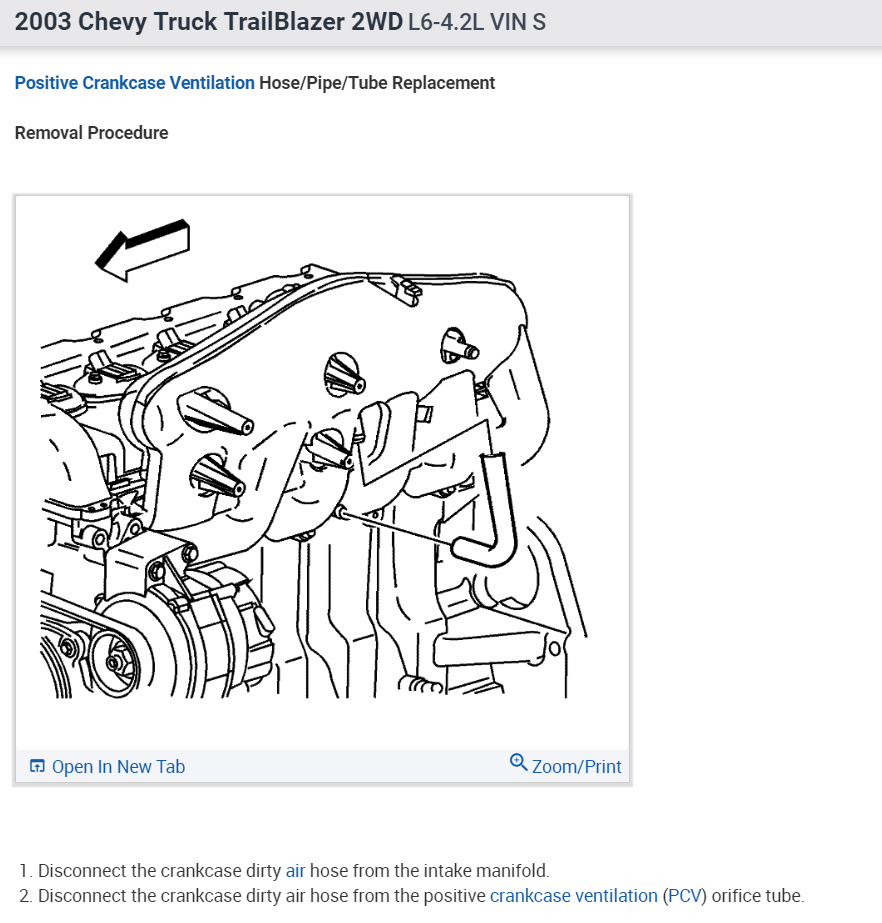 2003 Chevy Truck TrailBlazer 2WD L6-4.2L VIN S

Positive Crankcase Ventilation Hose/Pipe/Tube Replacement

Removal Procedure

Open In New Tab

Zoom/Print

1. Disconnect the crankcase dirty air hose from the intake manifold.
2. Disconnect the crankcase dirty air hose from the positive crankcase ventilation (PCV) orifice tube.