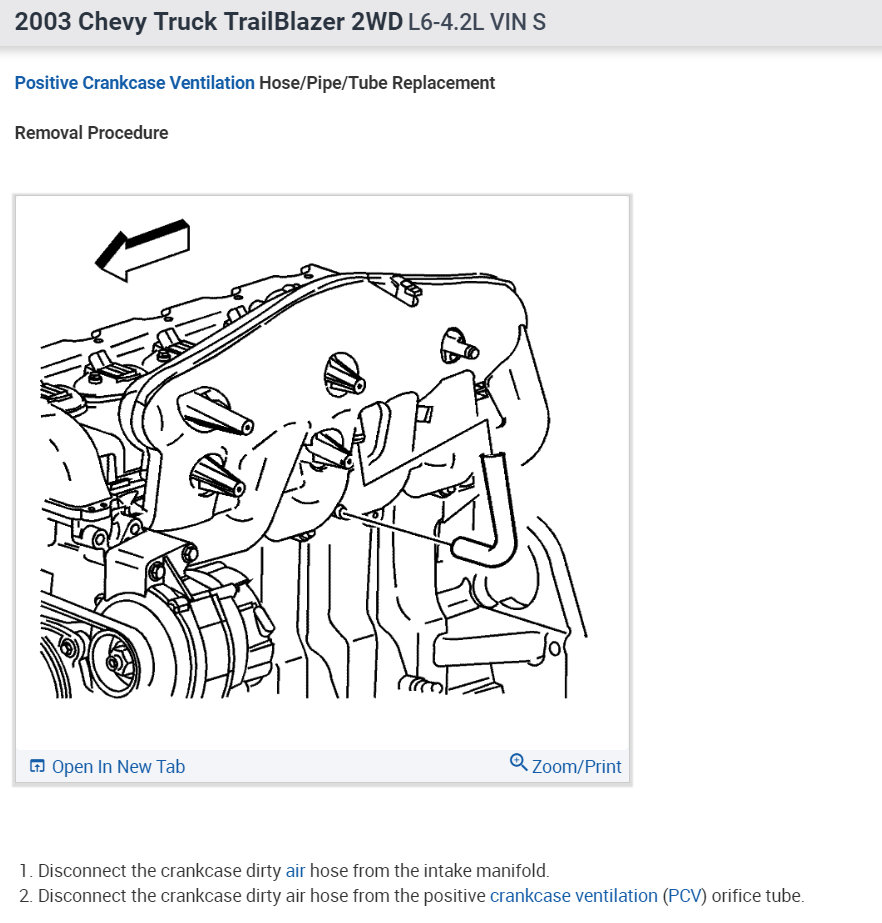 2003 Chevy Truck TrailBlazer 2WD L6-4.2L VIN S

Positive Crankcase Ventilation Hose/Pipe/Tube Replacement

Removal Procedure

Open In New Tab

Zoom/Print

1. Disconnect the crankcase dirty air hose from the intake manifold.
2. Disconnect the crankcase dirty air hose from the positive crankcase ventilation (PCV) orifice tube.