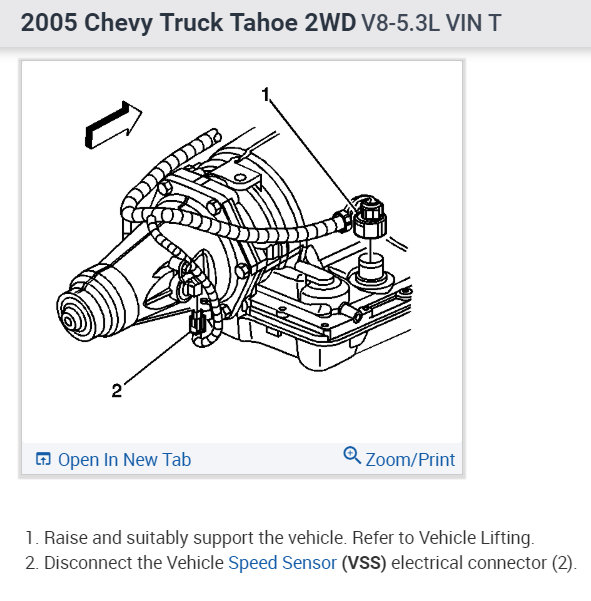 2005 Chevy Truck Tahoe 2WD V8-5.3L VIN T

1

2

Open In New Tab

Zoom/Print

1. Raise and suitably support the vehicle. Refer to Vehicle Lifting.
2. Disconnect the Vehicle Speed Sensor (VSS) electrical connector (2).