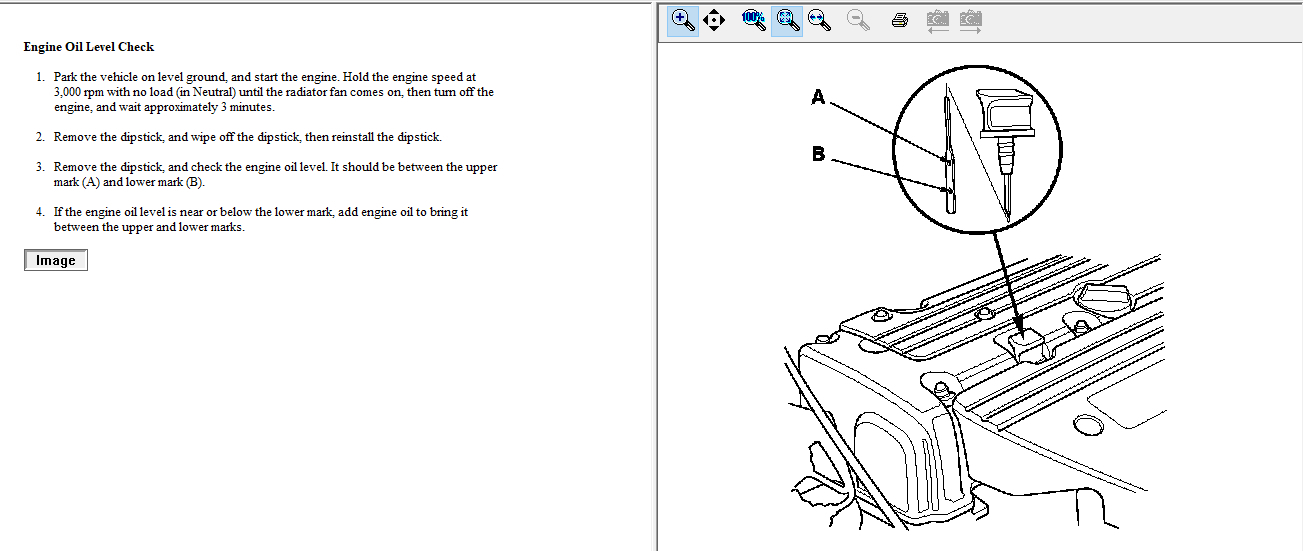 Engine Oil Level Check

1. Park the vehicle on level ground, and start the engine. Hold the engine speed at 3,000 rpm with no load (in Neutral) until the radiator fan comes on, then turn off the engine, and wait approximately 3 minutes.

2. Remove the dipstick, and wipe off the dipstick, then reinstall the dipstick.

3. Remove the dipstick, and check the engine oil level. It should be between the upper mark (A) and lower mark (B).

4. If the engine oil level is near or below the lower mark, add engine oil to bring it between the upper and lower marks.

Image

100%

A

B