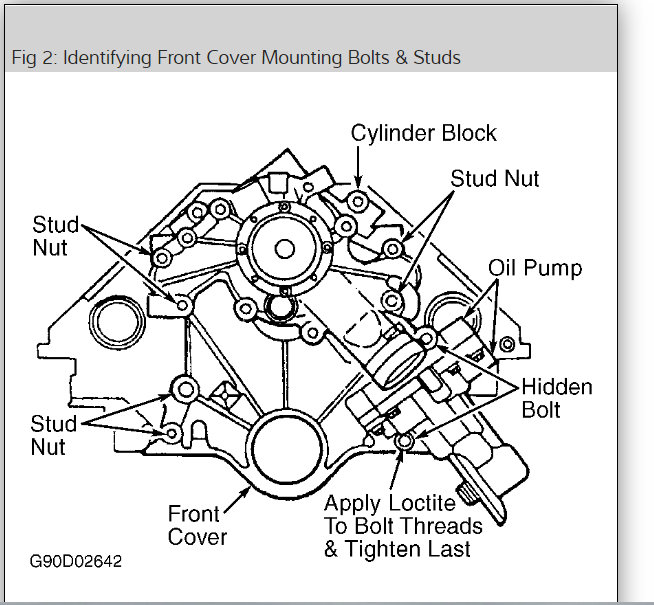 Fig 2: Identifying Front Cover Mounting Bolts & Studs

Cylinder Block

Stud Nut

Stud Nut

Oil Pump

Hidden Bolt

Stud Nut

Front Cover

Apply Loctite To Bolt Threads & Tighten Last

G90D02642