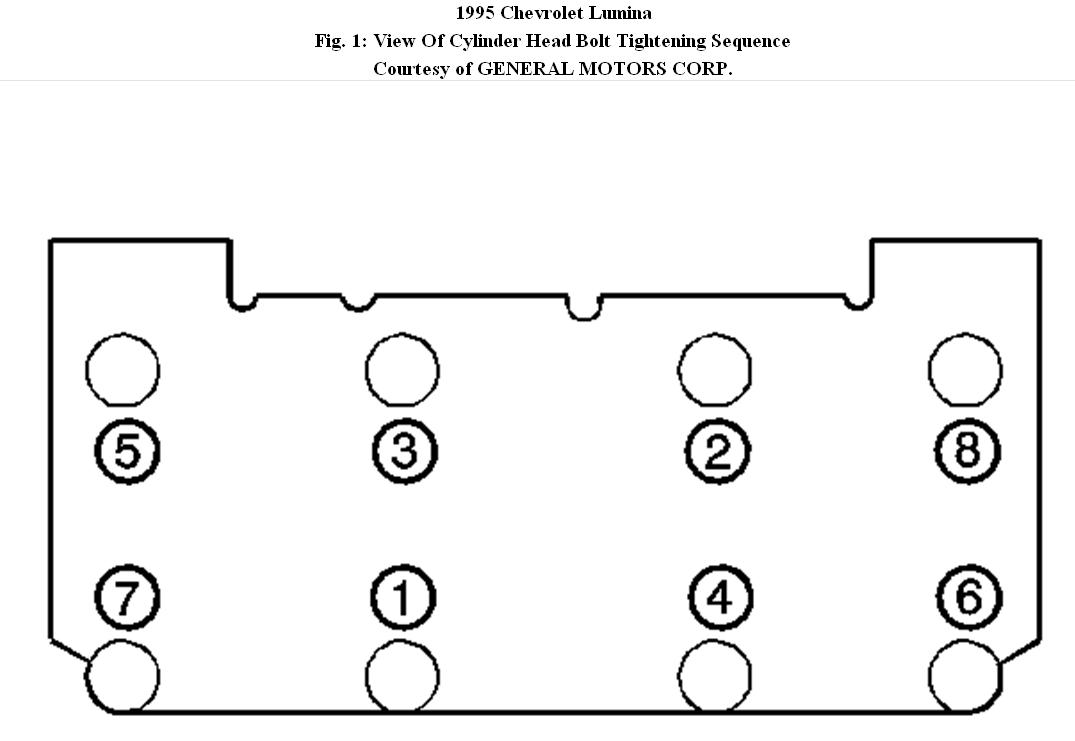 1995 Chevrolet Lumina
Fig. 1: View Of Cylinder Head Bolt Tightening Sequence
Courtesy of GENERAL MOTORS CORP.

5 3 2 8

7 1 4 6