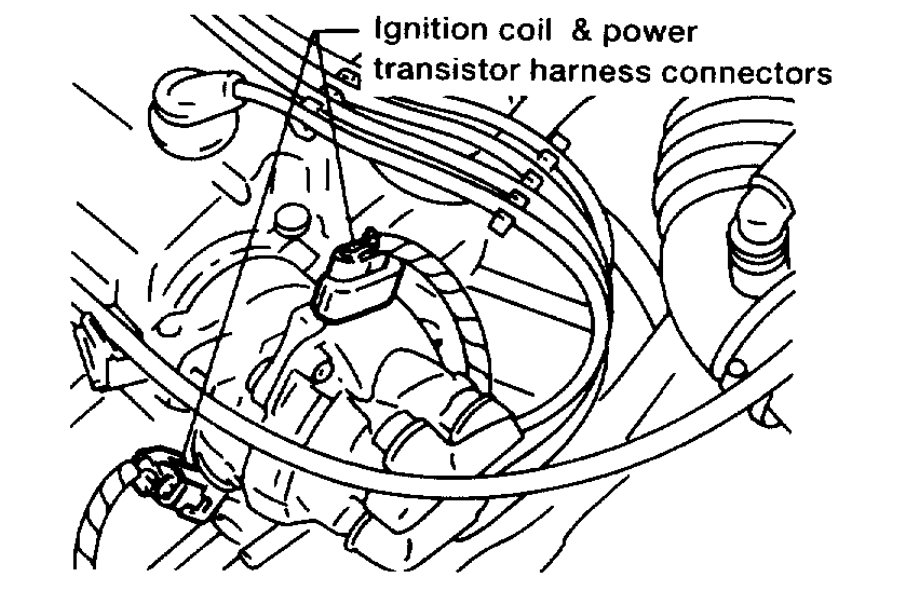 Ignition coil & power transistor harness connectors