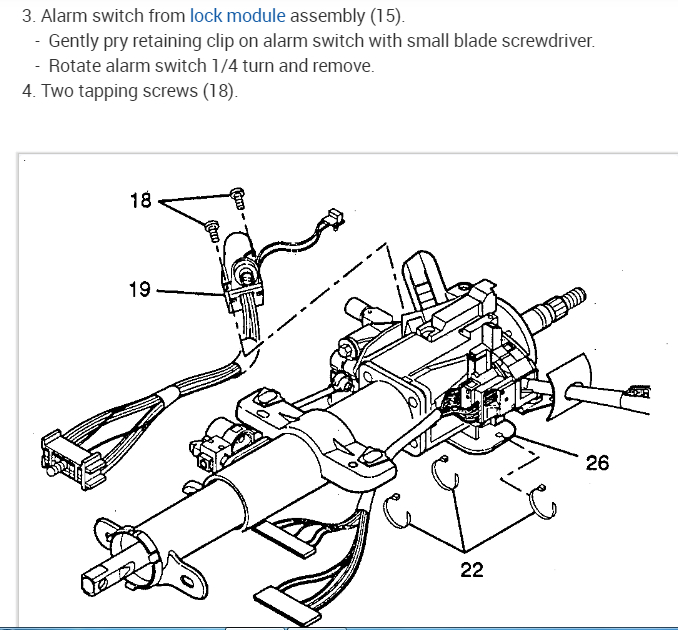 3. Alarm switch from lock module assembly (15).
- Gently pry retaining clip on alarm switch with small blade screwdriver.
- Rotate alarm switch 1/4 turn and remove.
4. Two tapping screws (18).

18
19
26
22