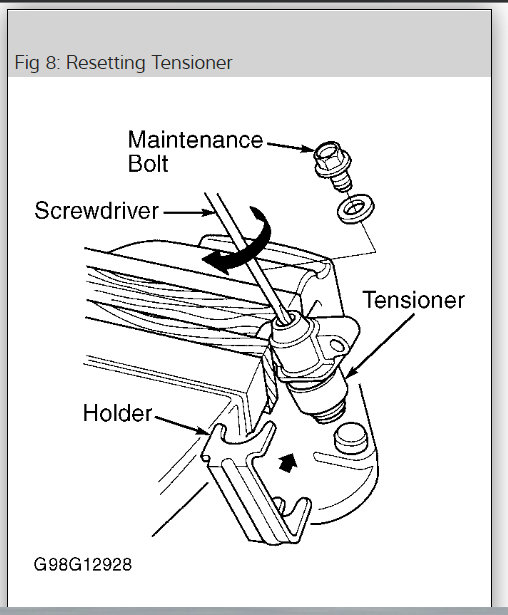 Fig 8: Resetting Tensioner

Maintenance Bolt

Screwdriver

Tensioner

Holder

G98G12928