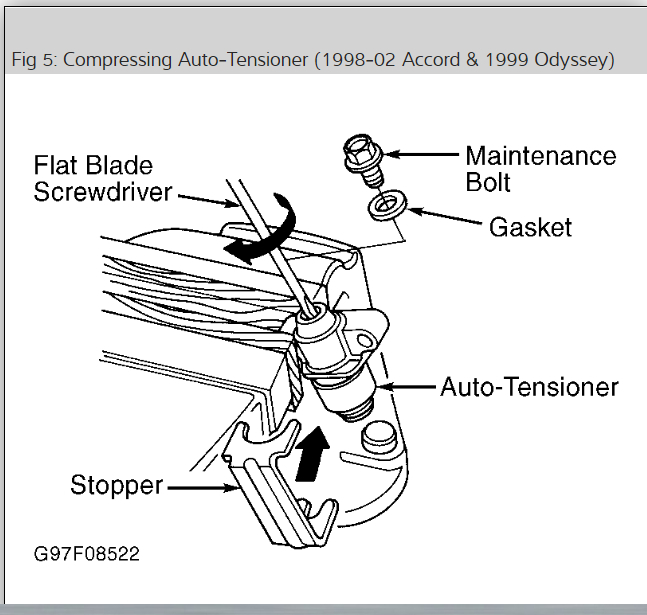 Fig 5: Compressing Auto-Tensioner (1998-02 Accord & 1999 Odyssey)

Flat Blade Screwdriver

Maintenance Bolt

Gasket

Auto-Tensioner

Stopper

G97F08522