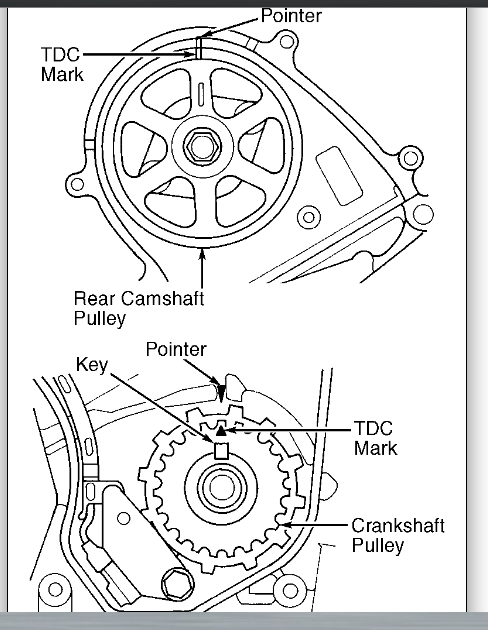 Pointer
TDC Mark
Rear Camshaft Pulley
Pointer
Key
TDC Mark
Crankshaft Pulley