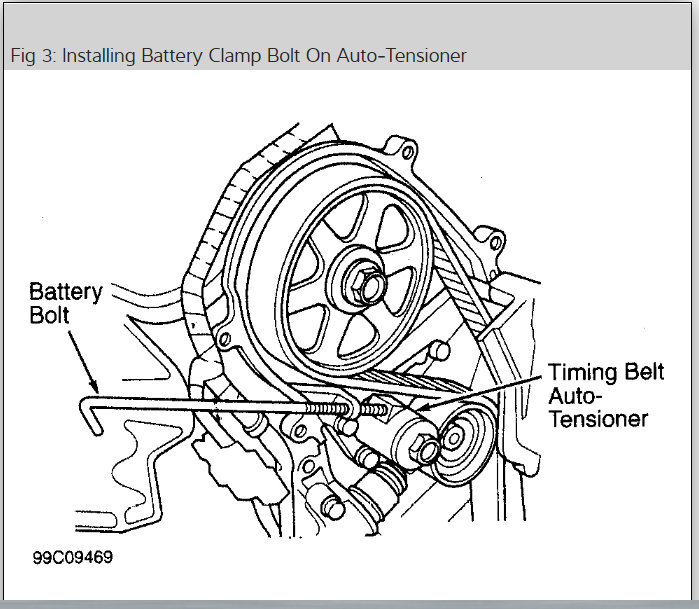 Fig 3: Installing Battery Clamp Bolt On Auto-Tensioner

Battery Bolt

Timing Belt Auto-Tensioner

99C09469