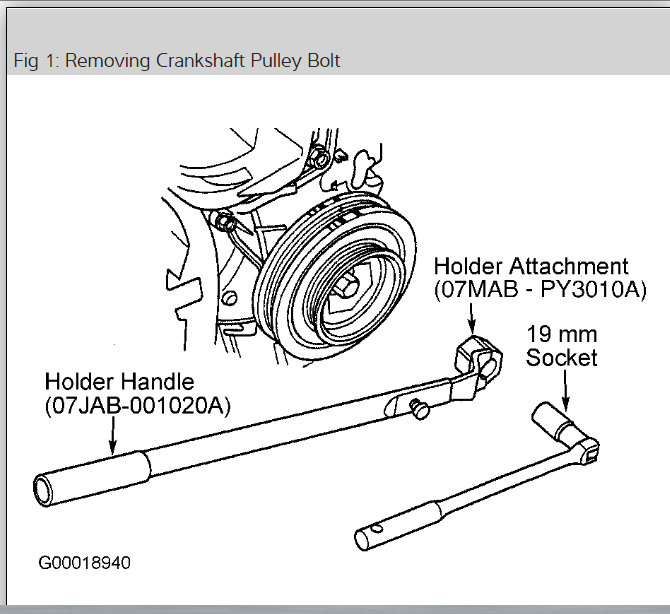 Fig 1: Removing Crankshaft Pulley Bolt

Holder Attachment
(07MAB - PY3010A)

19 mm
Socket

Holder Handle
(07JAB-001020A)

G00018940