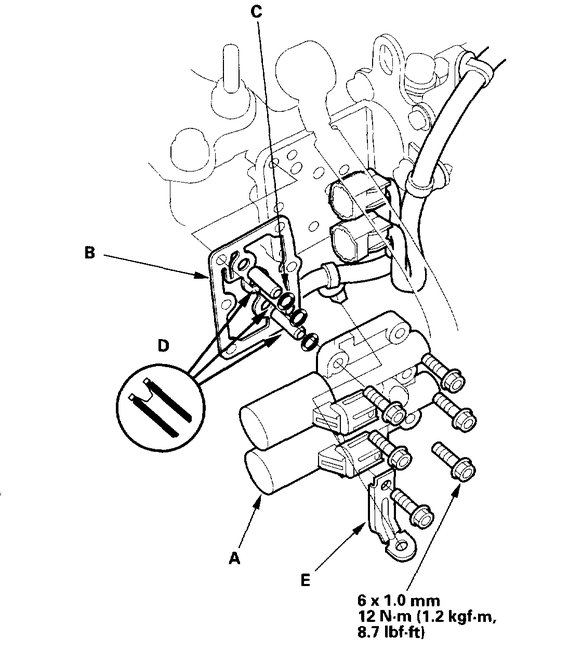 C

B

D

A

E

6 x 1.0 mm
12 N·m (1.2 kgf·m, 8.7 lbf·ft)