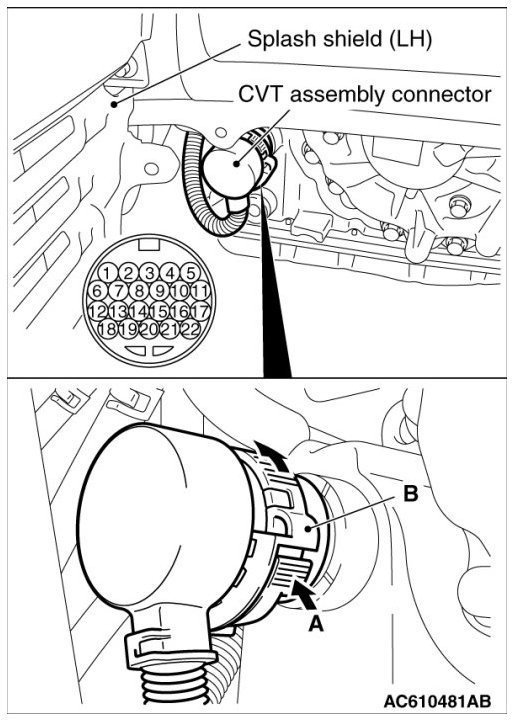 Splash shield (LH)

CVT assembly connector

1 2 3 4 5
6 7 8 9 10 11
12 13 14 15 16 17
18 19 20 21 22

B

A

AC610481AB