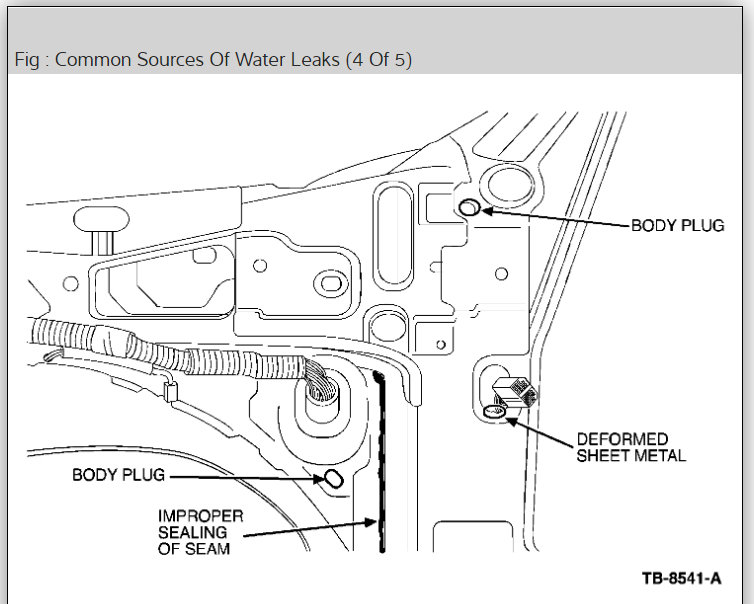 Fig : Common Sources Of Water Leaks (4 Of 5)

BODY PLUG

DEFORMED SHEET METAL

BODY PLUG

IMPROPER SEALING OF SEAM

TB-8541-A