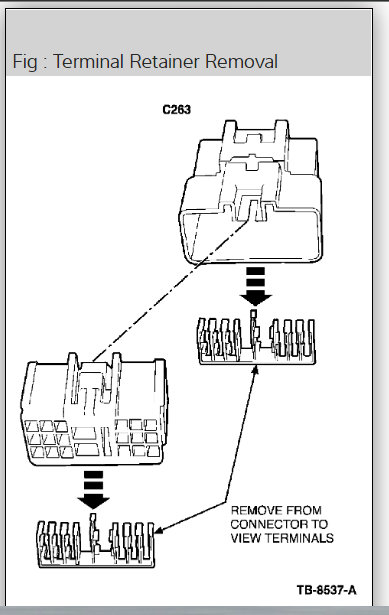 Fig : Terminal Retainer Removal

C263

REMOVE FROM CONNECTOR TO VIEW TERMINALS

TB-8537-A