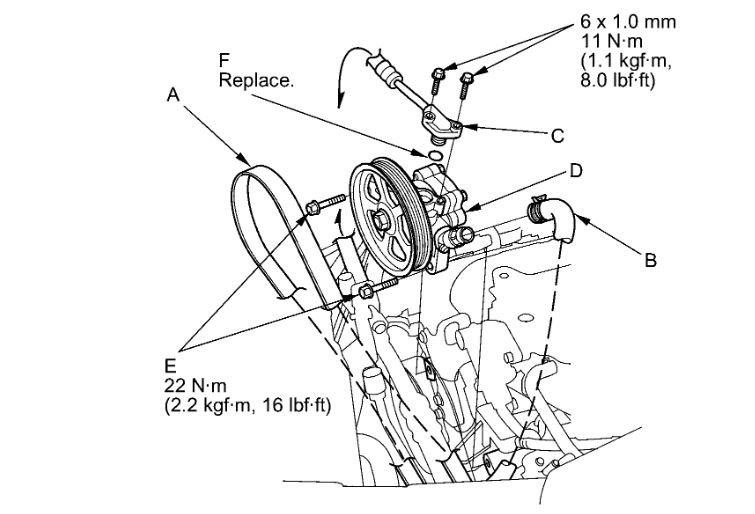 6 x 1.0 mm
11 N·m
(1.1 kgf·m,
8.0 lbf·ft)

F
Replace.

A

C

D

B

E
22 N·m
(2.2 kgf·m, 16 lbf·ft)