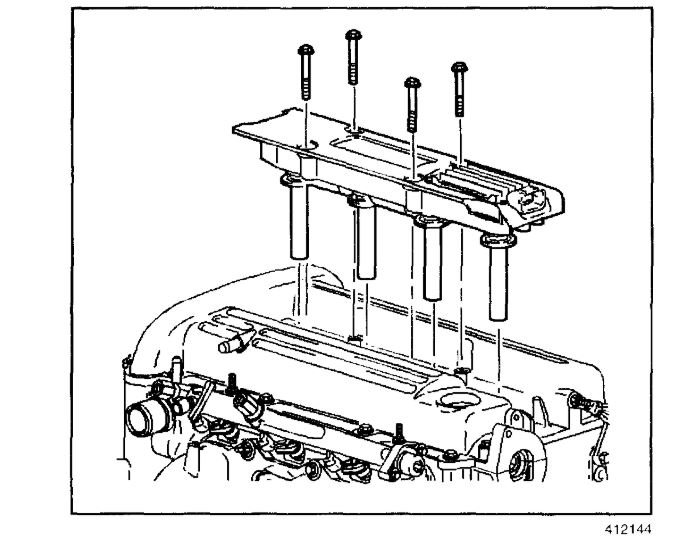 412144