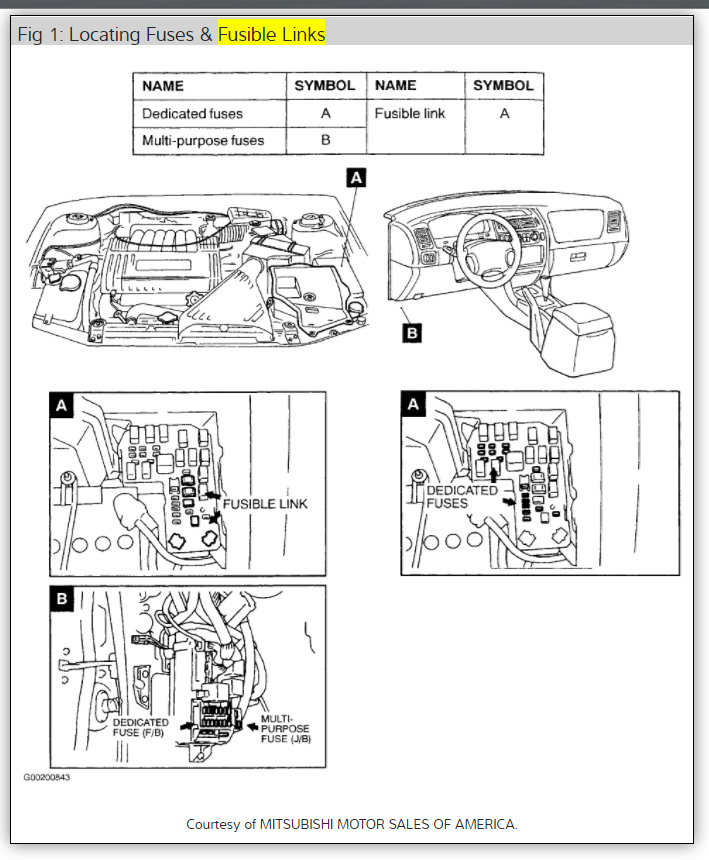 Fig 1: Locating Fuses & Fusible Links

| NAME | SYMBOL | NAME | SYMBOL |
|---|---|---|---|
| Dedicated fuses | A | Fusible link | A |
| Multi-purpose fuses | B | | |

A

B

A

FUSIBLE LINK

A

DEDICATED FUSES

B

DEDICATED FUSE (F/B)

MULTI-PURPOSE FUSE (J/B)

G00200843

Courtesy of MITSUBISHI MOTOR SALES OF AMERICA.