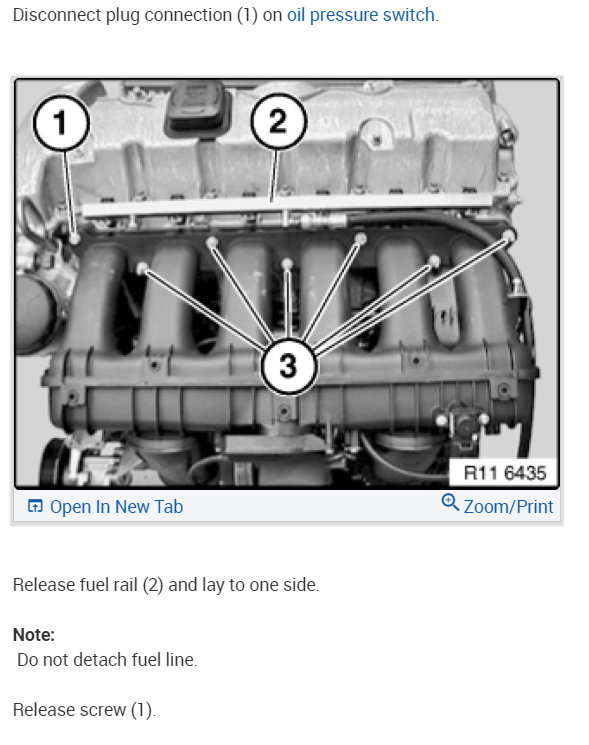 Disconnect plug connection (1) on oil pressure switch.

1
2
3
R11 6435

Open In New Tab
Zoom/Print

Release fuel rail (2) and lay to one side.

Note:
Do not detach fuel line.

Release screw (1).