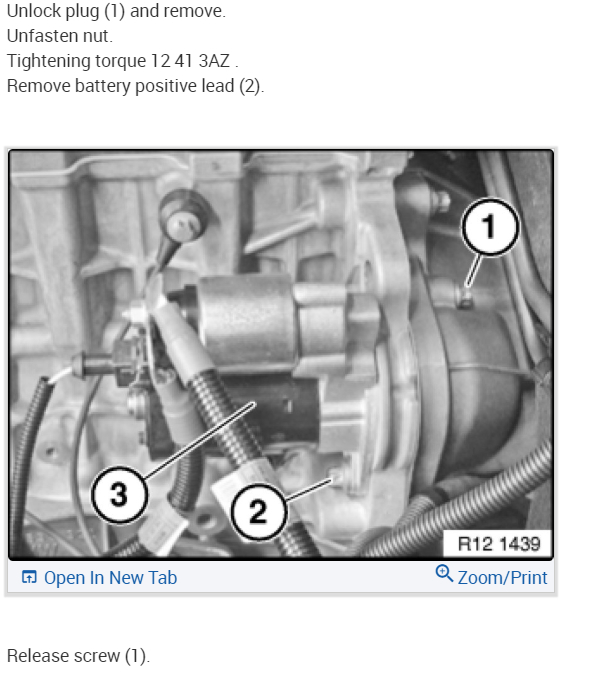 Unlock plug (1) and remove.
Unfasten nut.
Tightening torque 12 41 3AZ .
Remove battery positive lead (2).

1
3
2
R12 1439

Open In New Tab
Zoom/Print

Release screw (1).