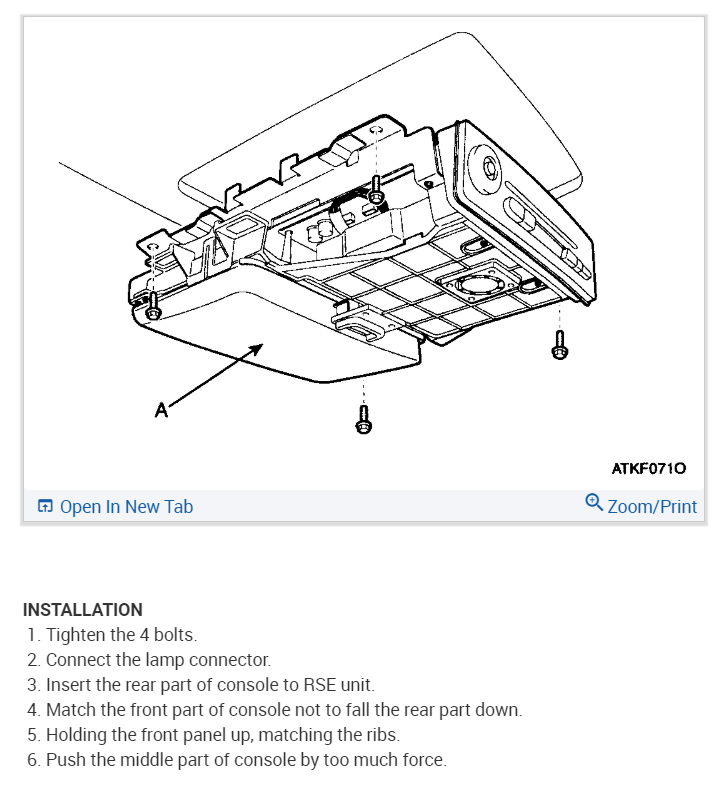 A

ATKF071O

Open In New Tab

Zoom/Print

INSTALLATION

1. Tighten the 4 bolts.
2. Connect the lamp connector.
3. Insert the rear part of console to RSE unit.
4. Match the front part of console not to fall the rear part down.
5. Holding the front panel up, matching the ribs.
6. Push the middle part of console by too much force.