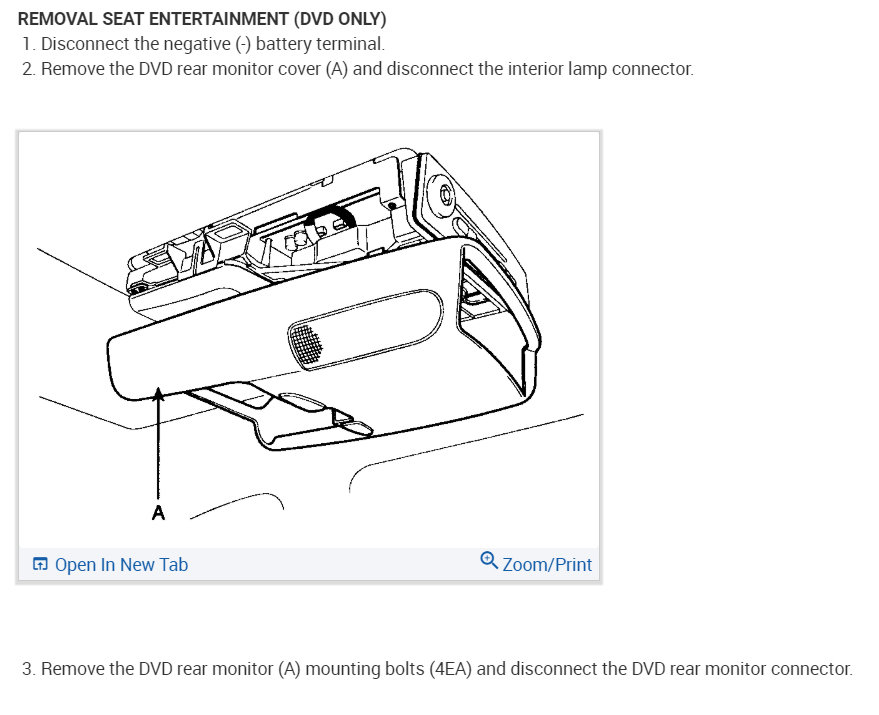 REMOVAL SEAT ENTERTAINMENT (DVD ONLY)

1. Disconnect the negative (-) battery terminal.

2. Remove the DVD rear monitor cover (A) and disconnect the interior lamp connector.

A

Open In New Tab

Zoom/Print

3. Remove the DVD rear monitor (A) mounting bolts (4EA) and disconnect the DVD rear monitor connector.