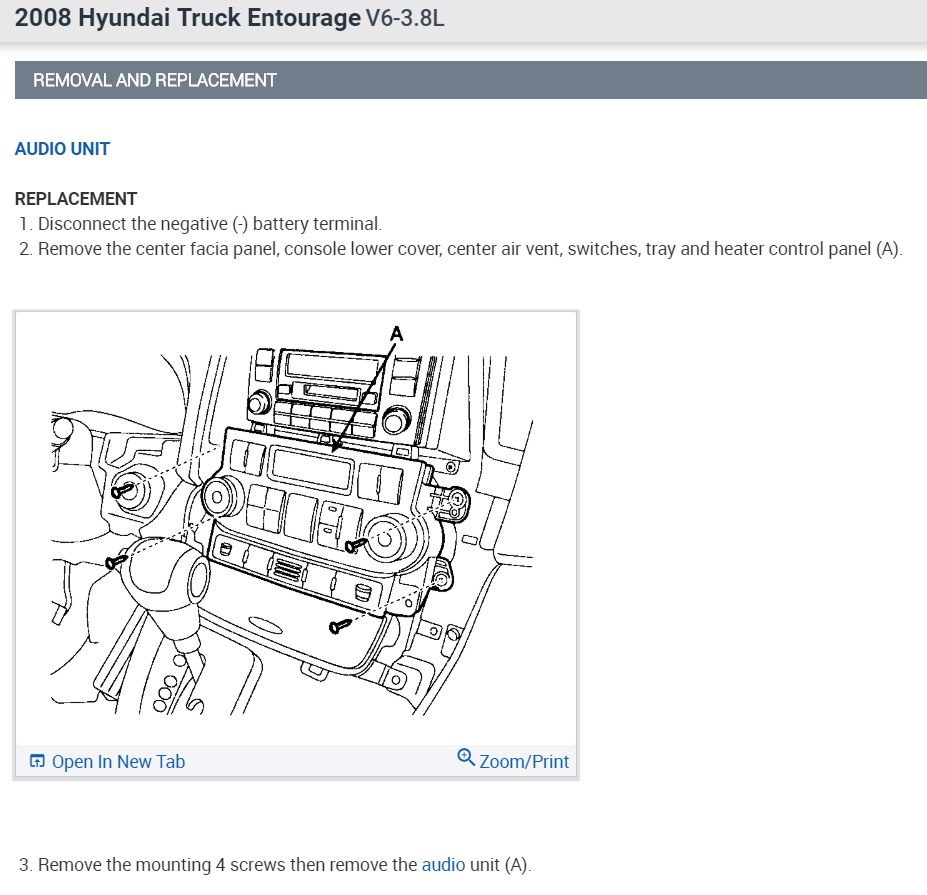 2008 Hyundai Truck Entourage V6-3.8L

REMOVAL AND REPLACEMENT

AUDIO UNIT

REPLACEMENT
1. Disconnect the negative (-) battery terminal.
2. Remove the center facia panel, console lower cover, center air vent, switches, tray and heater control panel (A).

A

Open In New Tab
Zoom/Print

3. Remove the mounting 4 screws then remove the audio unit (A).