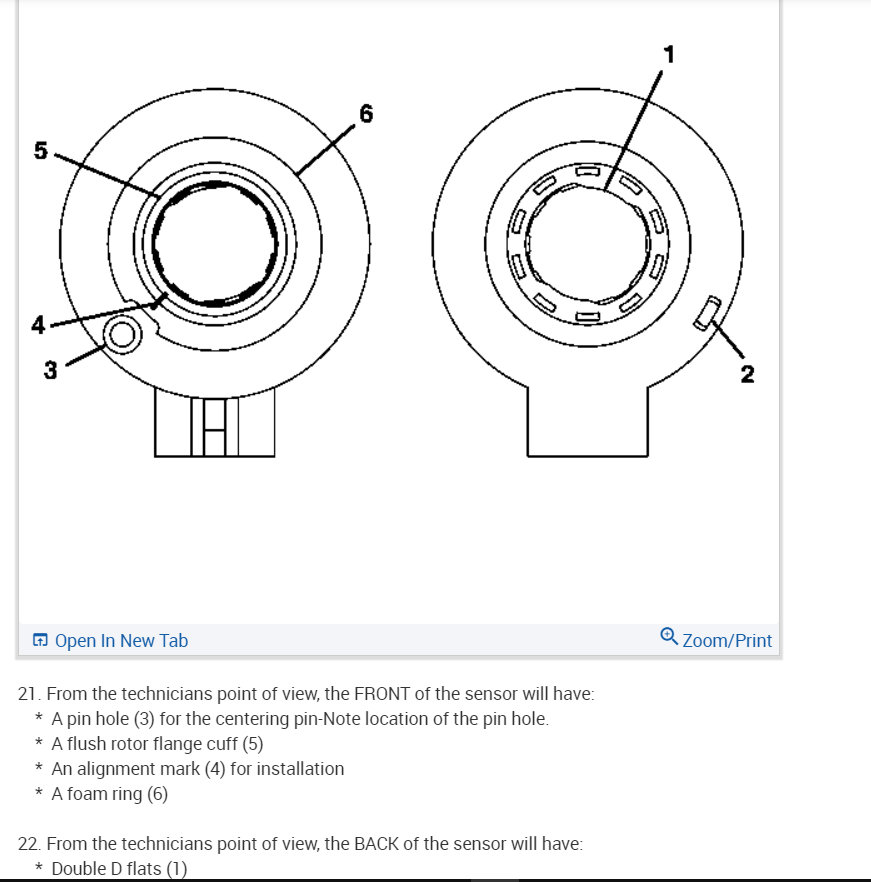 1

6

5

4

3

2

Open In New Tab

Zoom/Print

21. From the technicians point of view, the FRONT of the sensor will have:
* A pin hole (3) for the centering pin-Note location of the pin hole.
* A flush rotor flange cuff (5)
* An alignment mark (4) for installation
* A foam ring (6)

22. From the technicians point of view, the BACK of the sensor will have:
* Double D flats (1)