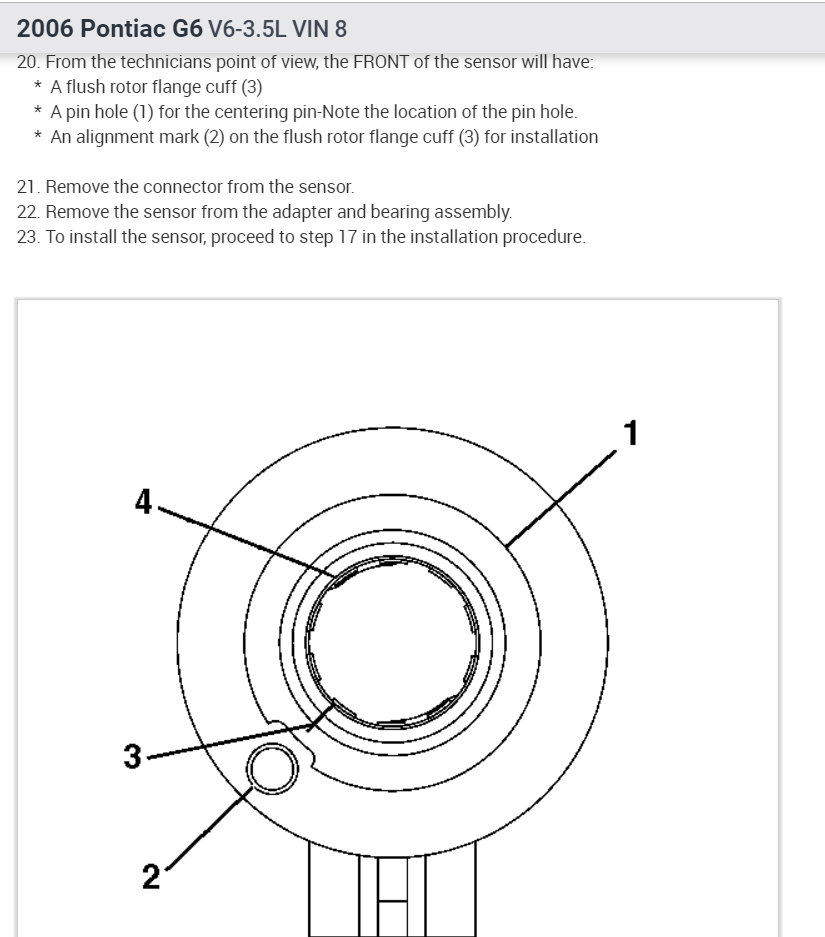 2006 Pontiac G6 V6-3.5L VIN 8

20. From the technicians point of view, the FRONT of the sensor will have:
* A flush rotor flange cuff (3)
* A pin hole (1) for the centering pin-Note the location of the pin hole.
* An alignment mark (2) on the flush rotor flange cuff (3) for installation

21. Remove the connector from the sensor.
22. Remove the sensor from the adapter and bearing assembly.
23. To install the sensor, proceed to step 17 in the installation procedure.

1
4
3
2