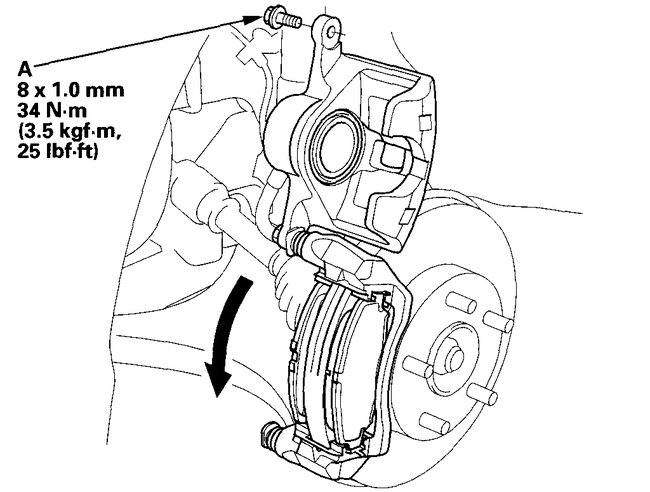 A
8 x 1.0 mm
34 N·m
(3.5 kgf·m,
25 lbf·ft)