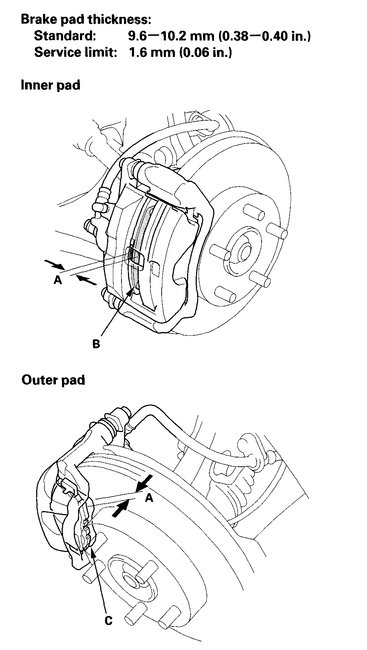 Brake pad thickness:
Standard: 9.6—10.2 mm (0.38—0.40 in.)
Service limit: 1.6 mm (0.06 in.)

Inner pad

A

B

Outer pad

A

C