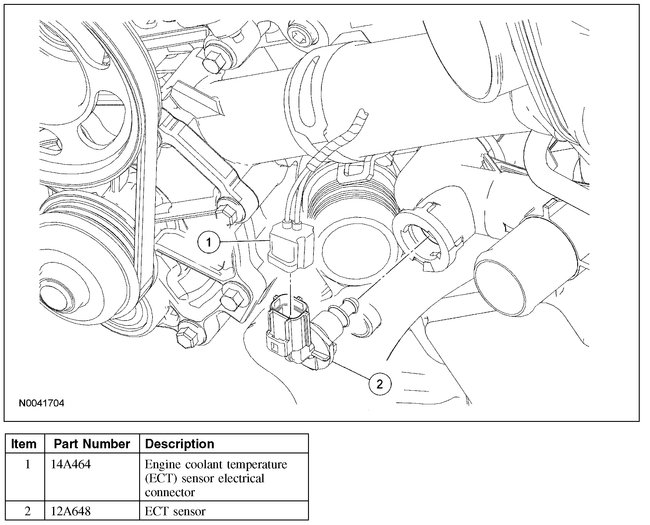 1

2

N0041704

| Item | Part Number | Description |
|---|---|---|
| 1 | 14A464 | Engine coolant temperature (ECT) sensor electrical connector |
| 2 | 12A648 | ECT sensor |